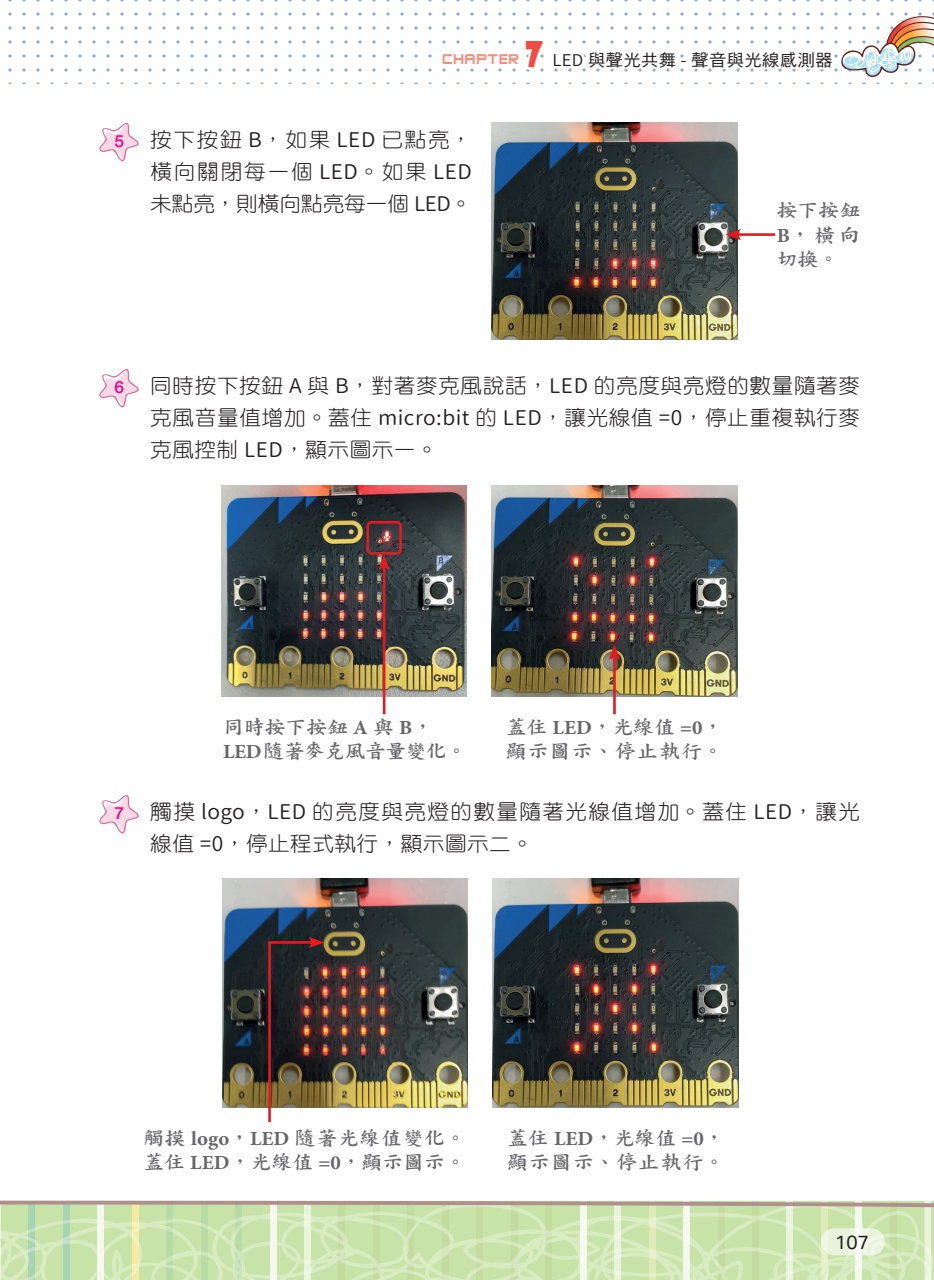 CHAPTER 7 LED 與聲光共舞 - 聲音與光線感測器

5 按下按鈕 B，如果 LED 已點亮，橫向關閉每一個 LED。如果 LED 未點亮，則橫向點亮每一個 LED。

0 1 2 3V GND

按下按鈕 B，橫向切換。

6 同時按下按鈕 A 與 B，對著麥克風說話，LED 的亮度與亮燈的數量隨著麥克風音量值增加。蓋住 micro:bit 的 LED，讓光線值 =0，停止重複執行麥克風控制 LED，顯示圖示一。

0 1 2 3V GND

0 1 2 3V GND

同時按下按鈕 A 與 B，LED隨著麥克風音量變化。

蓋住 LED，光線值 =0，顯示圖示、停止執行。

7 觸摸 logo，LED 的亮度與亮燈的數量隨著光線值增加。蓋住 LED，讓光線值 =0，停止程式執行，顯示圖示二。

0 1 2 3V GND

0 1 2 3V GND

觸摸 logo，LED 隨著光線值變化。蓋住 LED，光線值 =0，顯示圖示。

蓋住 LED，光線值 =0，顯示圖示、停止執行。

107