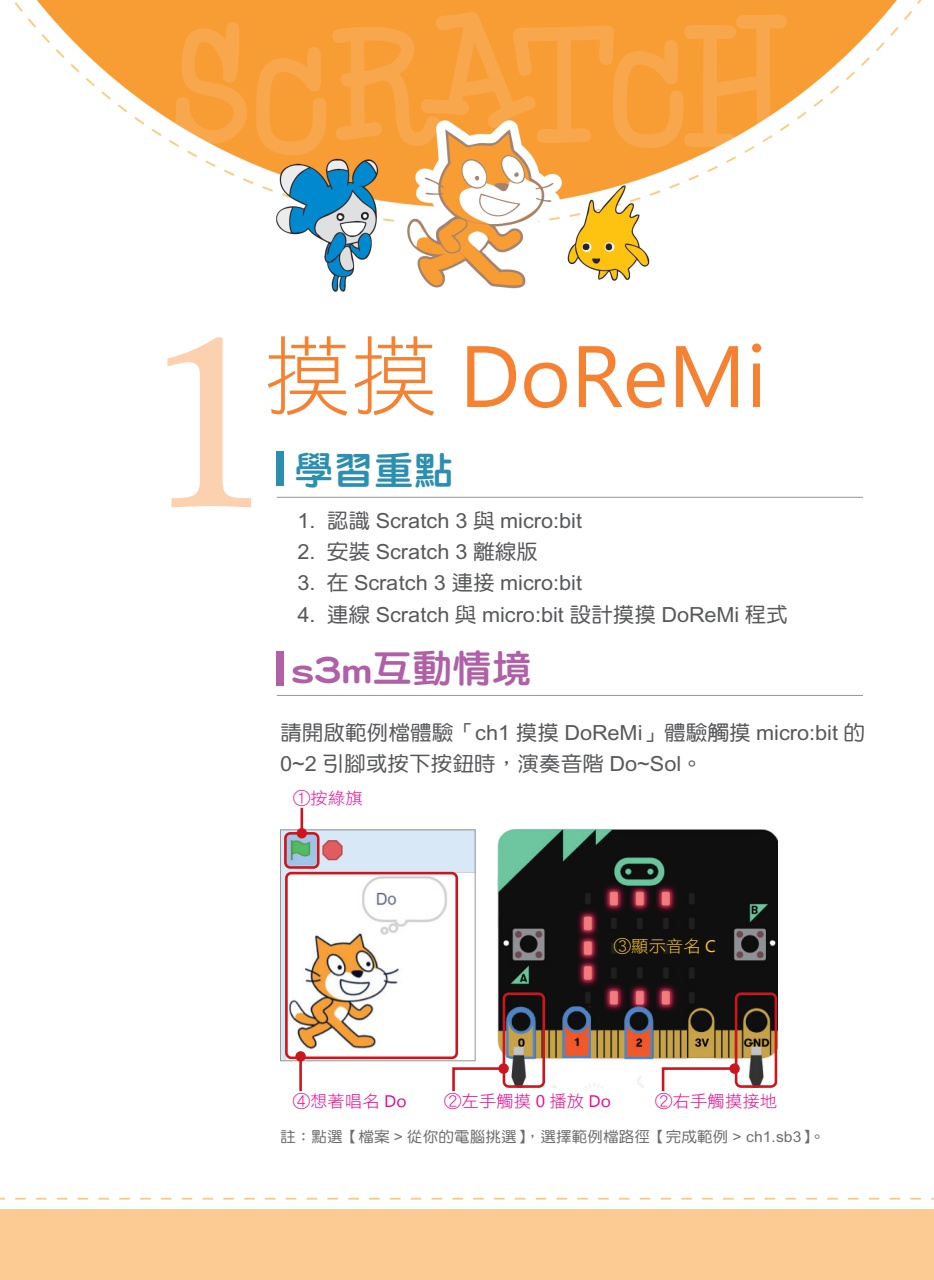 SCRATCH

1 摸摸 DoReMi

學習重點

1. 認識 Scratch 3 與 micro:bit
2. 安裝 Scratch 3 離線版
3. 在 Scratch 3 連接 micro:bit
4. 連線 Scratch 與 micro:bit 設計摸摸 DoReMi 程式

s3m互動情境

請開啟範例檔體驗「ch1 摸摸 DoReMi」體驗觸摸 micro:bit 的 0~2 引腳或按下按鈕時，演奏音階 Do~Sol。

①按綠旗

Do

B

③顯示音名 C

A

0 1 2 3V GND

④想著唱名 Do ②左手觸摸 0 播放 Do ②右手觸摸接地

註：點選【檔案 > 從你的電腦挑選】，選擇範例檔路徑【完成範例 > ch1.sb3】。